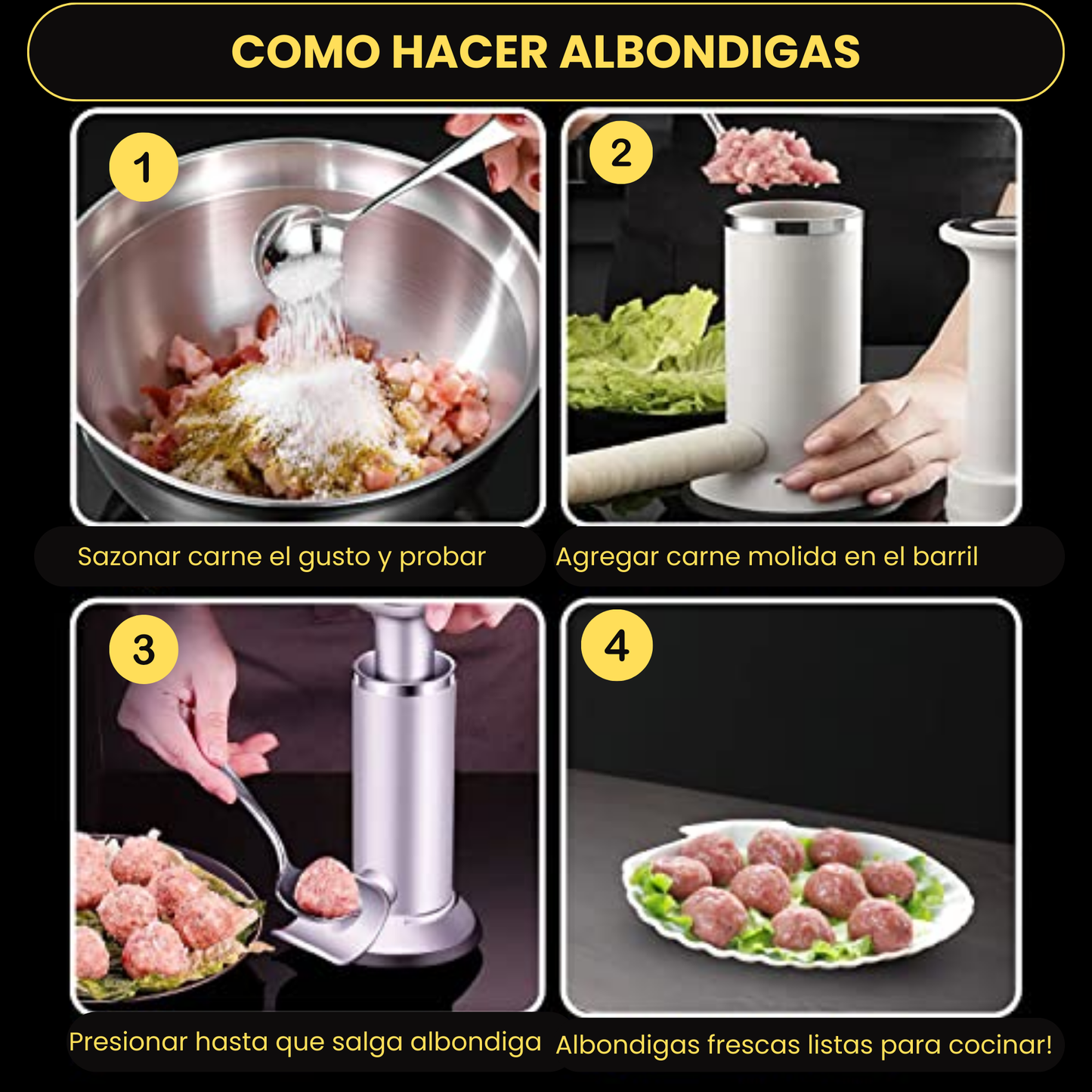 COMO HACER ALBONDIGAS

1

Sazonar carne el gusto y probar

2

Agregar carne molida en el barril

3

Presionar hasta que salga albondiga

4

Albondigas frescas listas para cocinar!